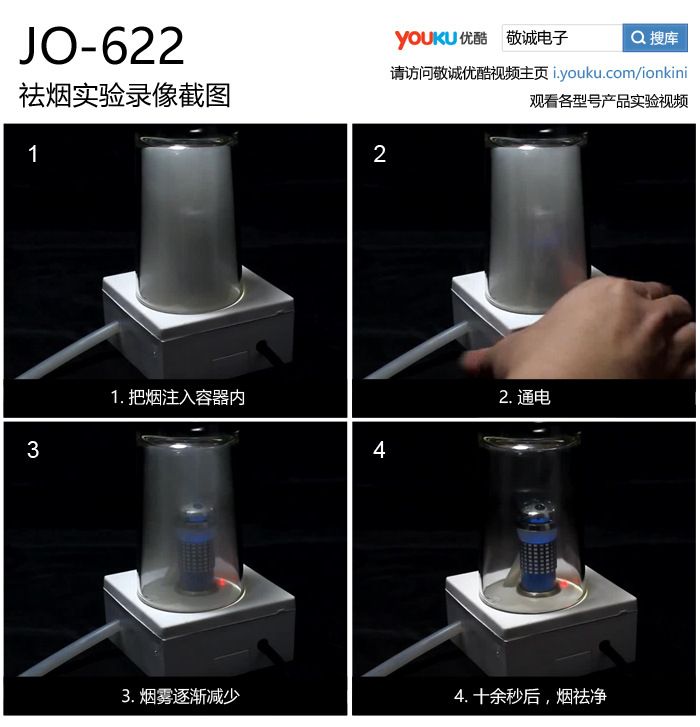 JO-622

祛烟实验录像截图

YOUKU 优酷 敬诚电子 搜库

请访问敬诚优酷视频主页 i.youku.com/ionkini

观看各型号产品实验视频

1

1. 把烟注入容器内

2

2. 通电

3

3. 烟雾逐渐减少

4

4. 十余秒后，烟祛净