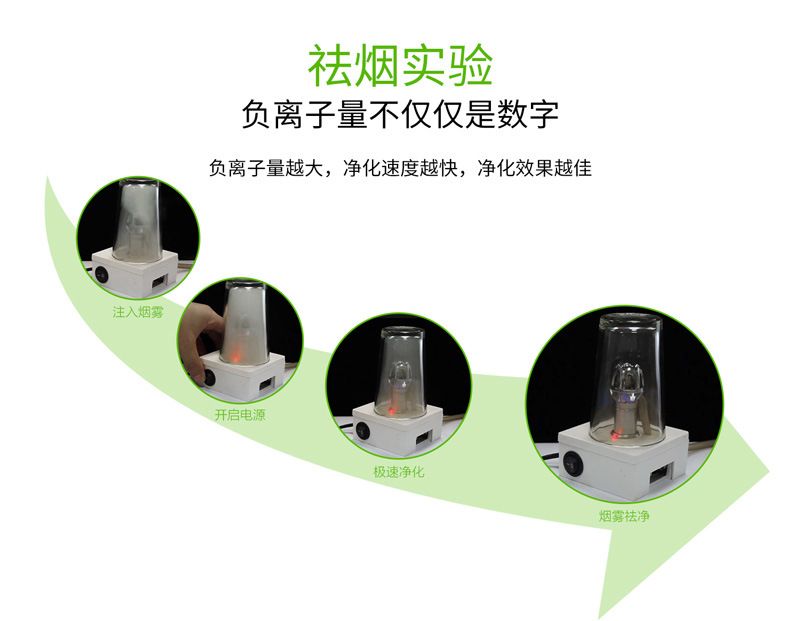 祛烟实验

负离子量不仅仅是数字

负离子量越大，净化速度越快，净化效果越佳

注入烟雾

开启电源

极速净化

烟雾祛净