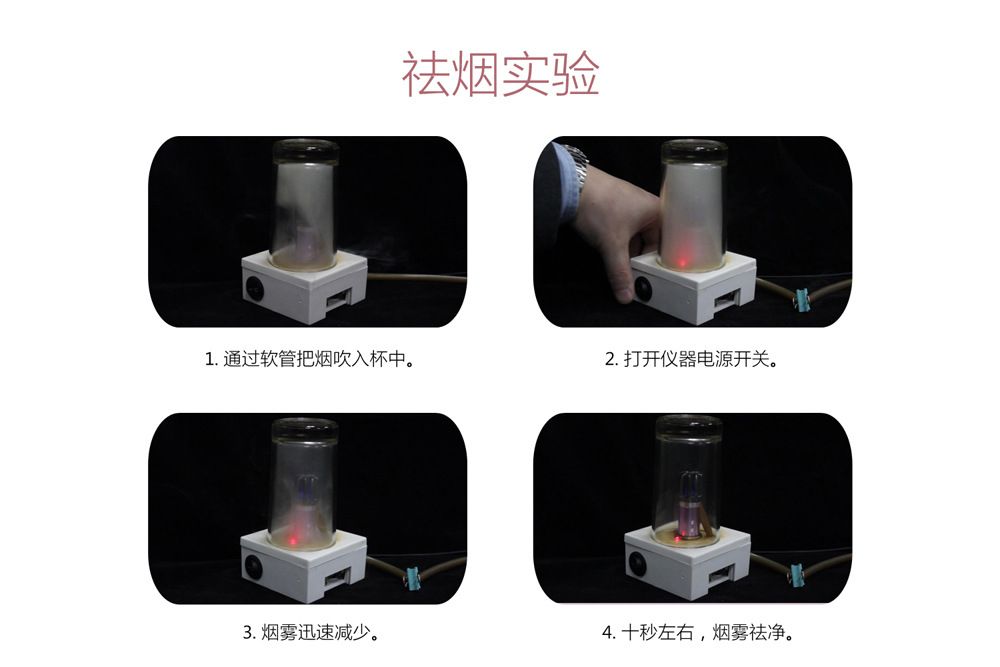 祛烟实验

1. 通过软管把烟吹入杯中。

2. 打开仪器电源开关。

3. 烟雾迅速减少。

4. 十秒左右，烟雾祛净。